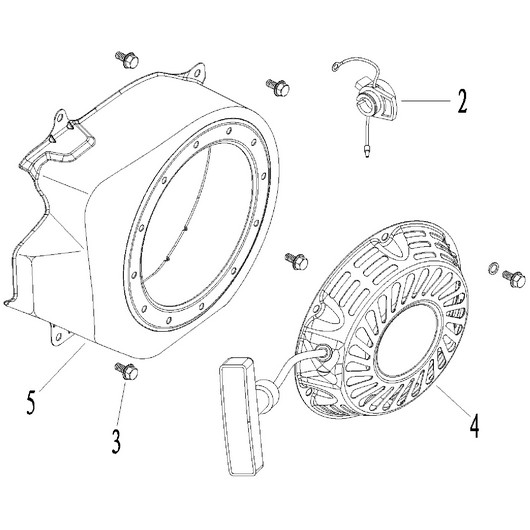 2
5
3
4